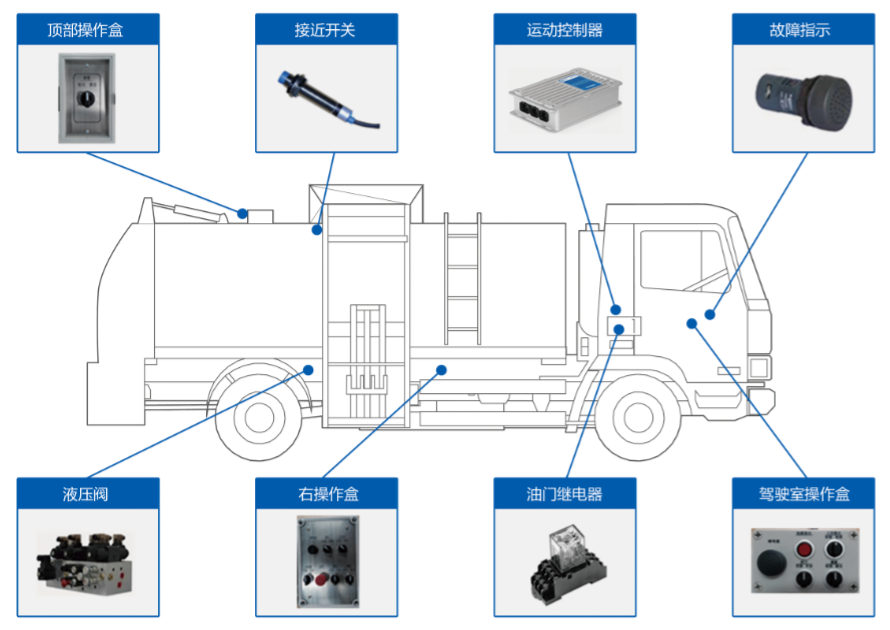 顶部操作盒

接近开关

运动控制器

故障指示

液压阀

右操作盒

油门继电器

驾驶室操作盒